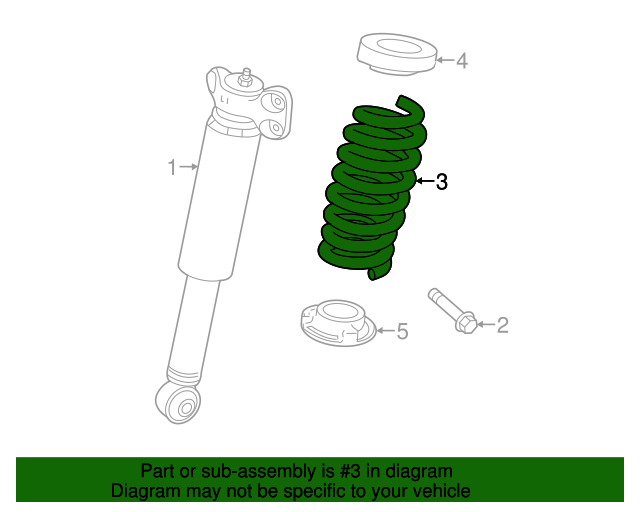 4

1

3

5

2

Part or sub-assembly is #3 in diagram
Diagram may not be specific to your vehicle