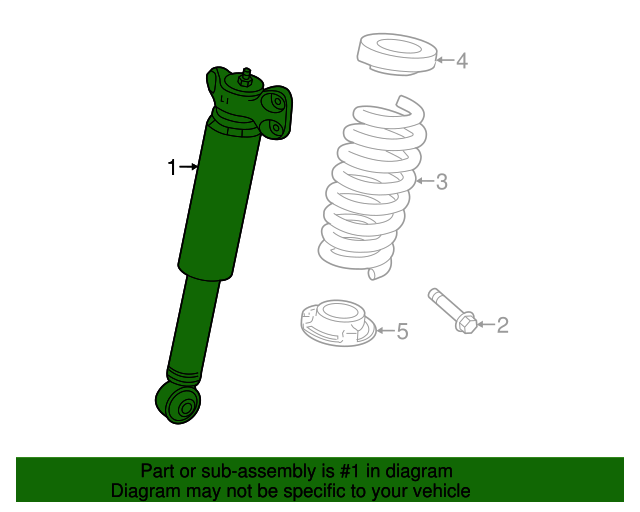 4
1
3
5
2
Part or sub-assembly is #1 in diagram
Diagram may not be specific to your vehicle