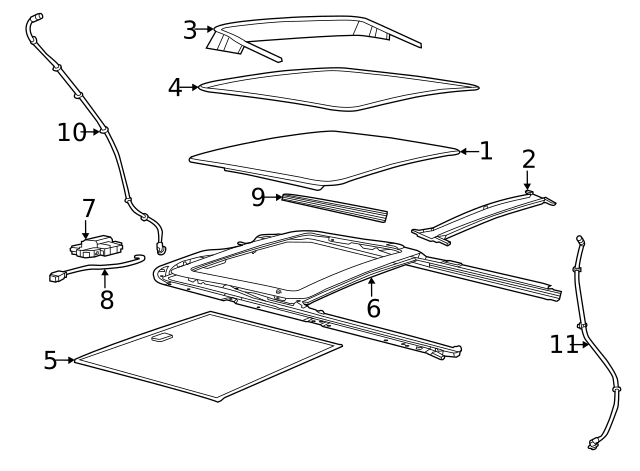 3
4
10
1
2
9
7
8
6
5
11