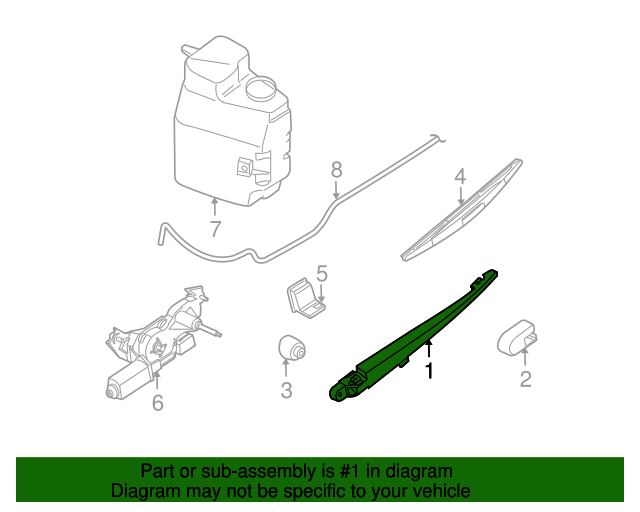 8
4
7
5
6
3
1
2

Part or sub-assembly is #1 in diagram
Diagram may not be specific to your vehicle