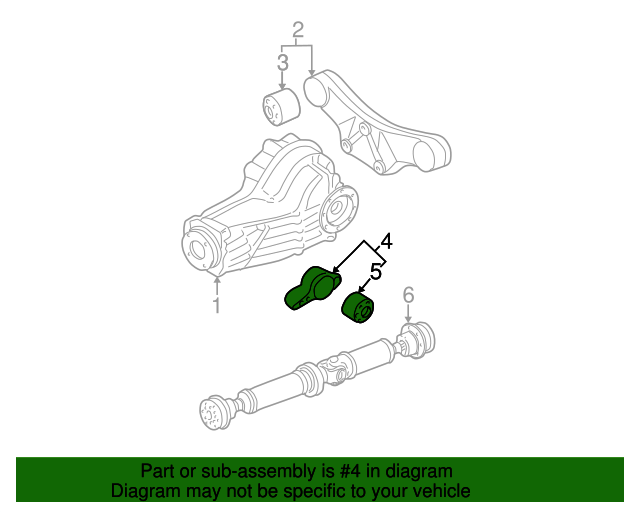 2
3
4
5
6
1

Part or sub-assembly is #4 in diagram
Diagram may not be specific to your vehicle