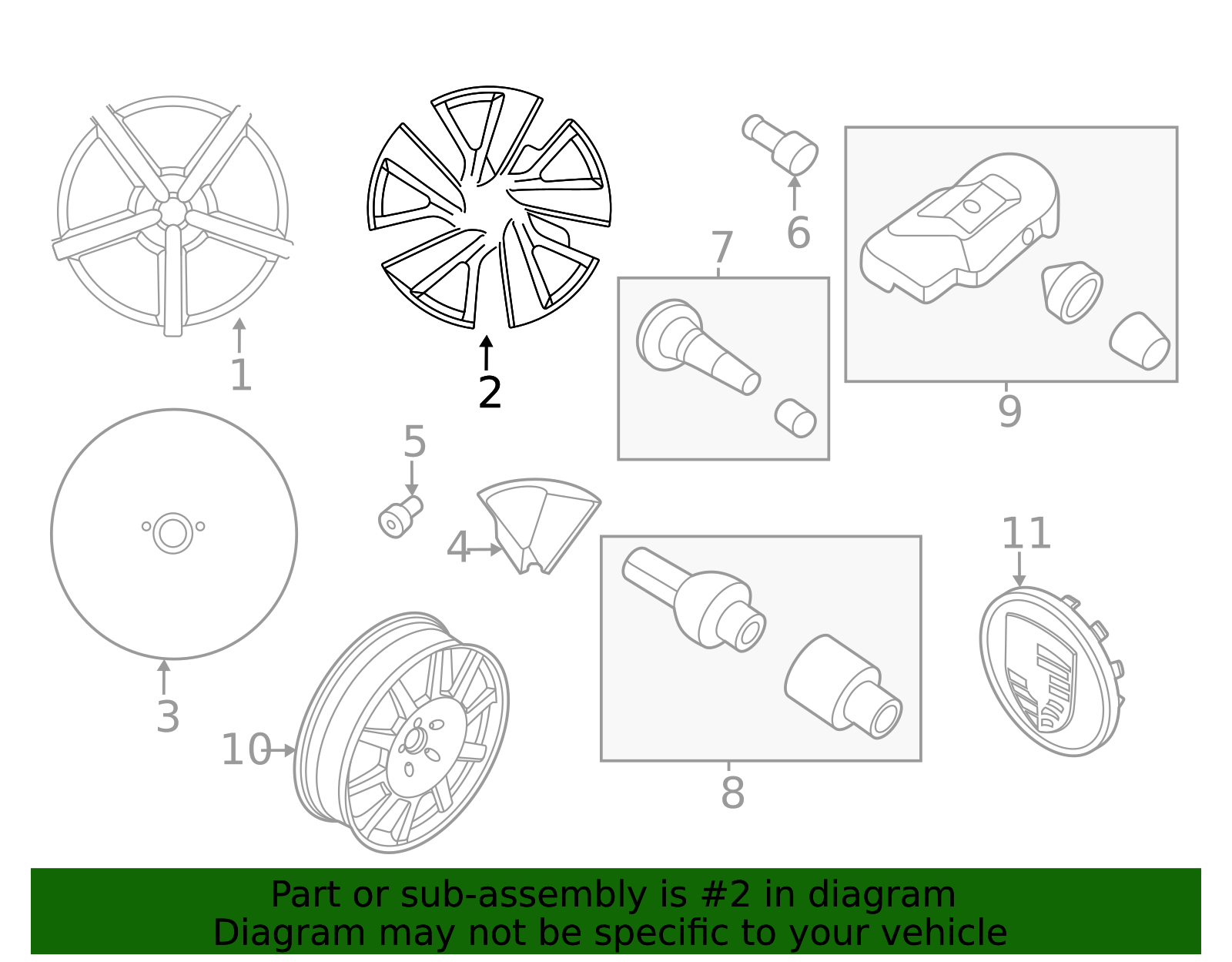 1
2
6
7
9
3
5
4
11
10
8

Part or sub-assembly is #2 in diagram
Diagram may not be specific to your vehicle