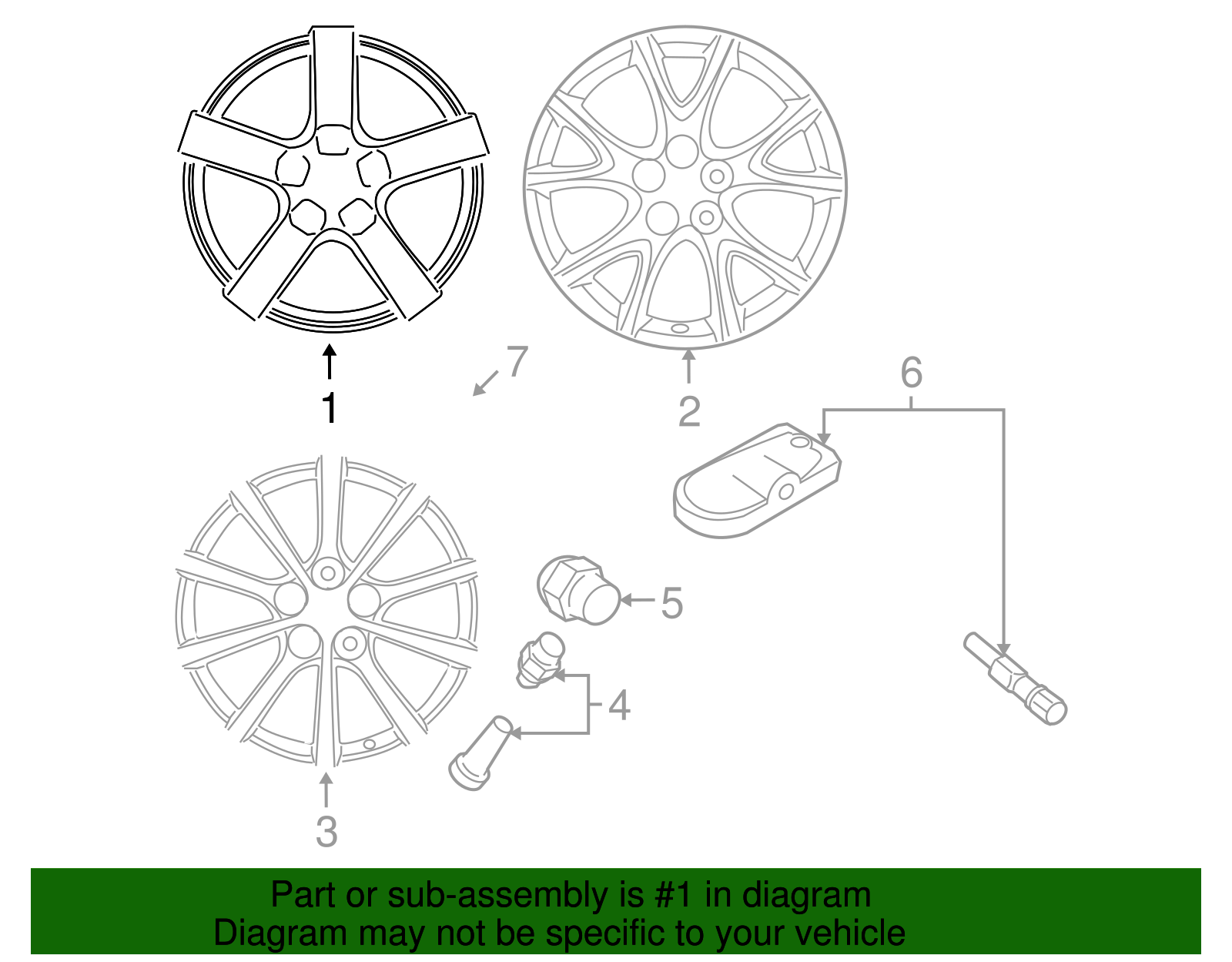 1
7
2
6
5
4
3

Part or sub-assembly is #1 in diagram
Diagram may not be specific to your vehicle