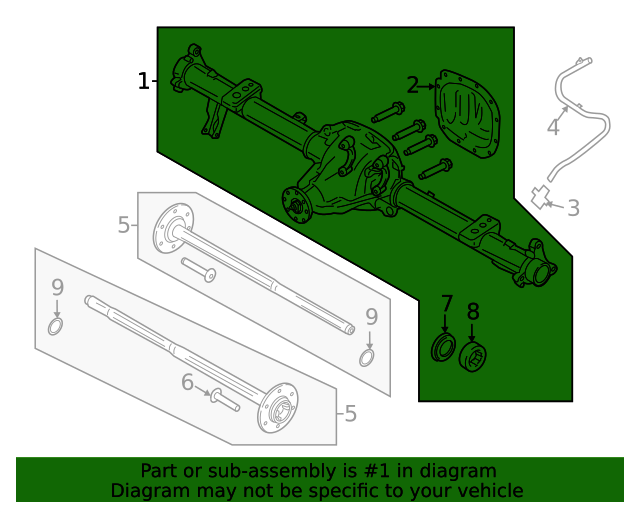 1
2
4
3
5
9
9
7
8
6
5

Part or sub-assembly is #1 in diagram
Diagram may not be specific to your vehicle