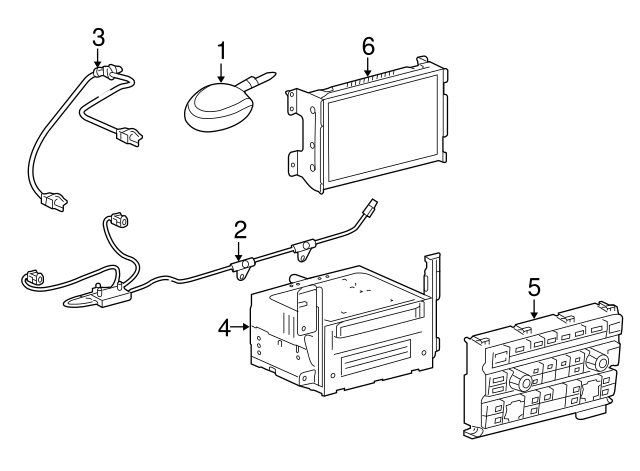 3
1
6
2
4
5