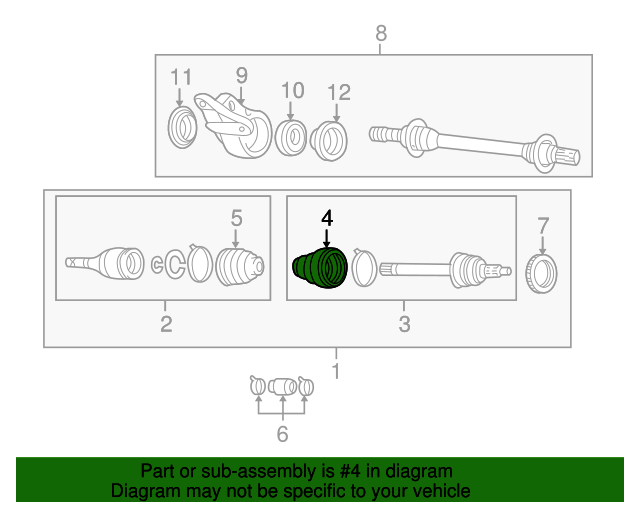 8
11
9
10
12
5
4
7
2
3
1
6

Part or sub-assembly is #4 in diagram
Diagram may not be specific to your vehicle