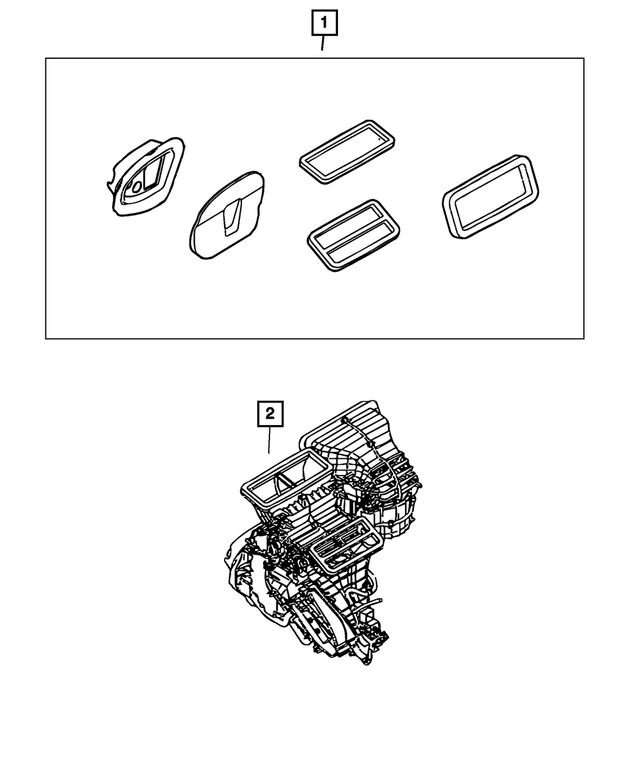 1

2