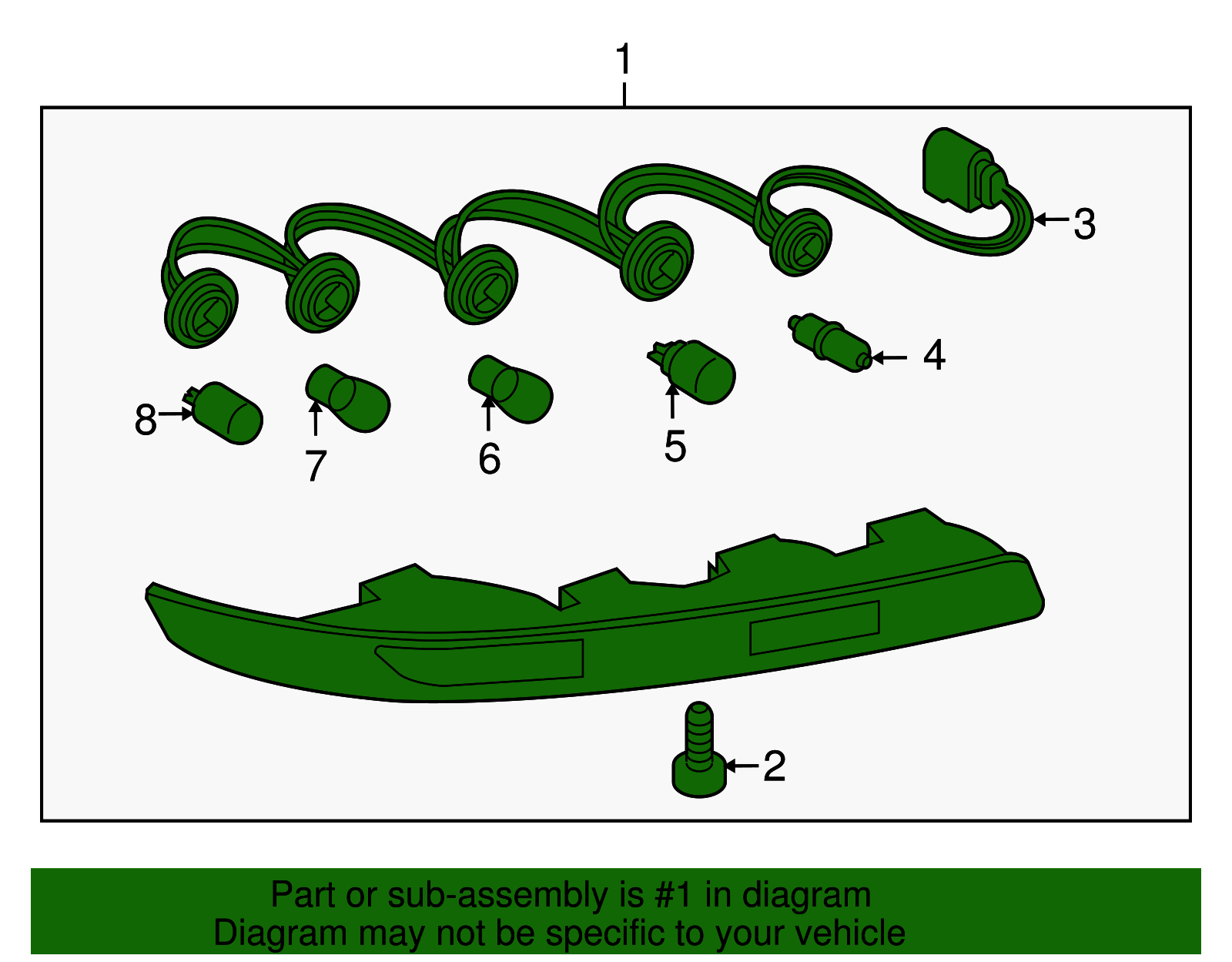 1

3

4

8

7

6

5

2

Part or sub-assembly is #1 in diagram
Diagram may not be specific to your vehicle