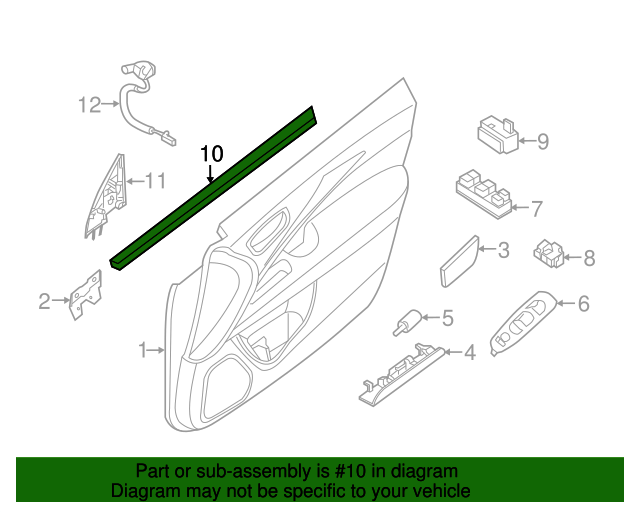 12
10
11
9
7
3
8
2
6
5
1
4

Part or sub-assembly is #10 in diagram
Diagram may not be specific to your vehicle