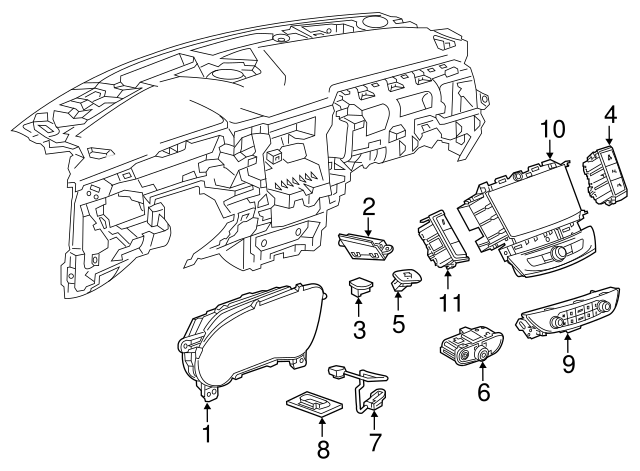 10
4
2
11
3
5
9
6
1
8
7