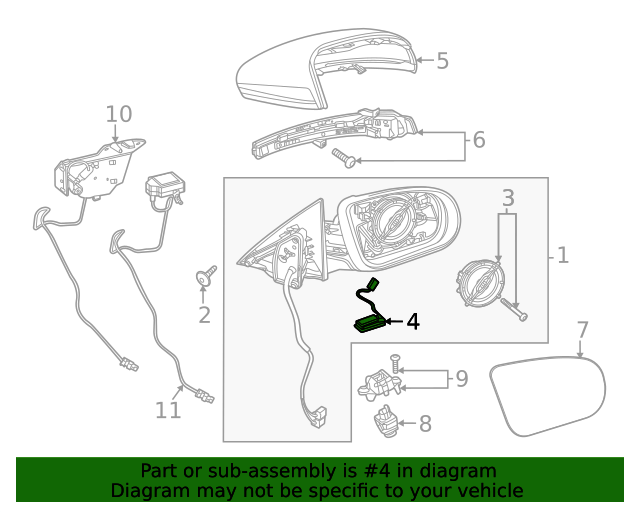 5

10

6

3

1

2

4

7

9

11

8

Part or sub-assembly is #4 in diagram
Diagram may not be specific to your vehicle