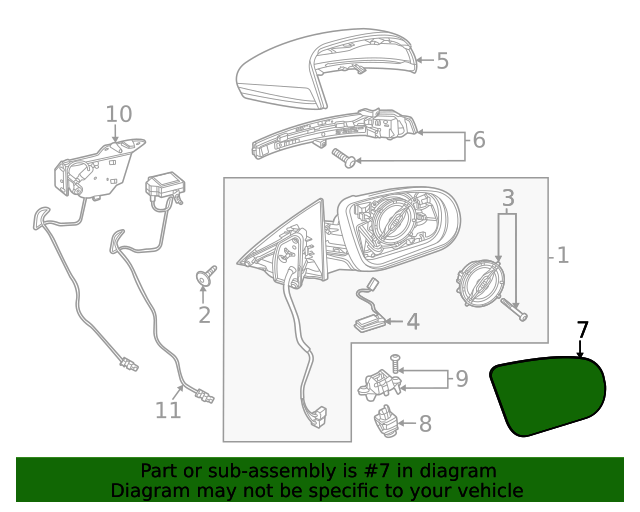 5
10
6
3
1
2
4
7
9
11
8

Part or sub-assembly is #7 in diagram
Diagram may not be specific to your vehicle