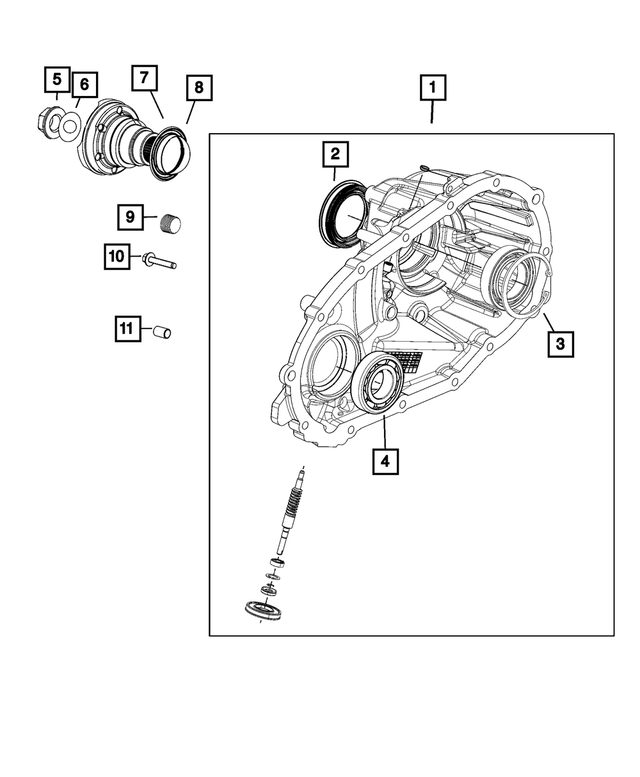 5
6
7
8
1
2
9
10
11
3
4