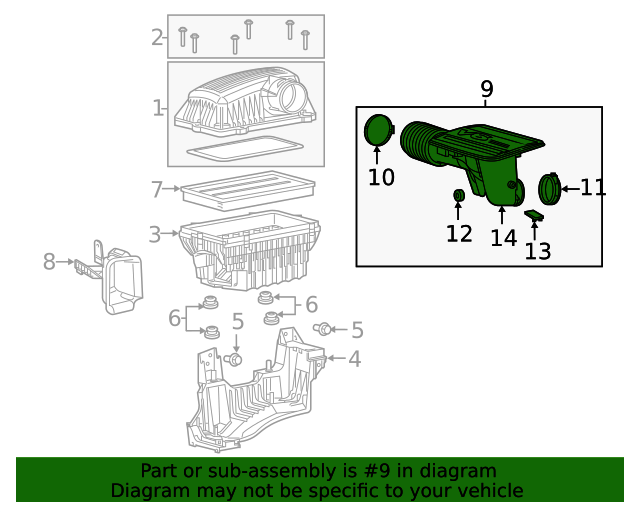 2
1
7
3
8
6
6
5
5
4
9
10
11
12
14
13

Part or sub-assembly is #9 in diagram
Diagram may not be specific to your vehicle