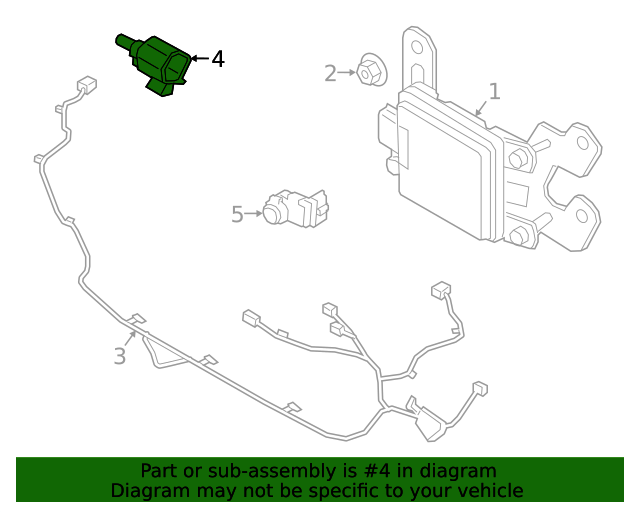 4
2
1
5
3

Part or sub-assembly is #4 in diagram
Diagram may not be specific to your vehicle