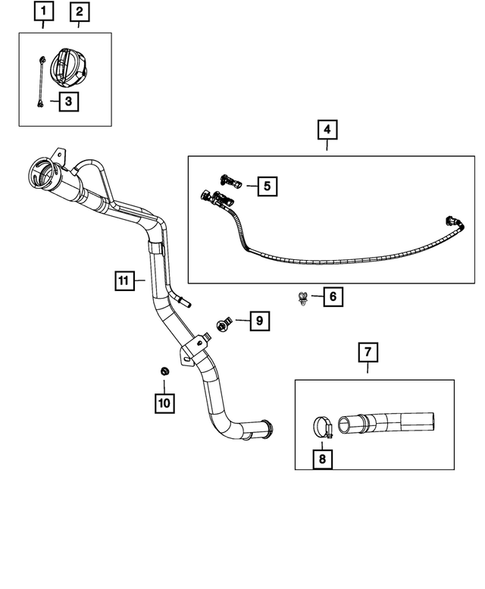 1
2
3
4
5
11
6
9
7
10
8