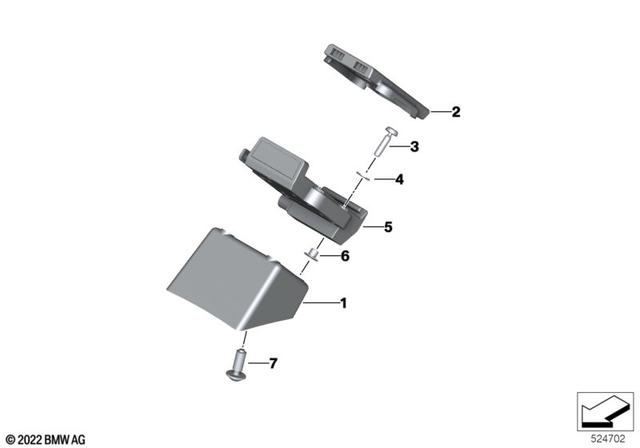 2
3
4
5
6
1
7
© 2022 BMW AG
524702