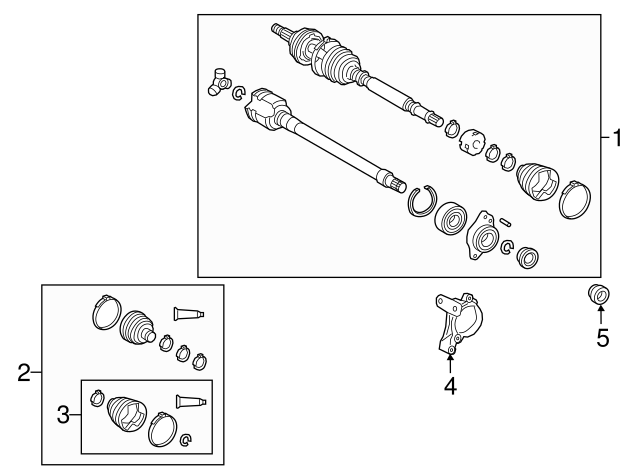 1
2
3
4
5