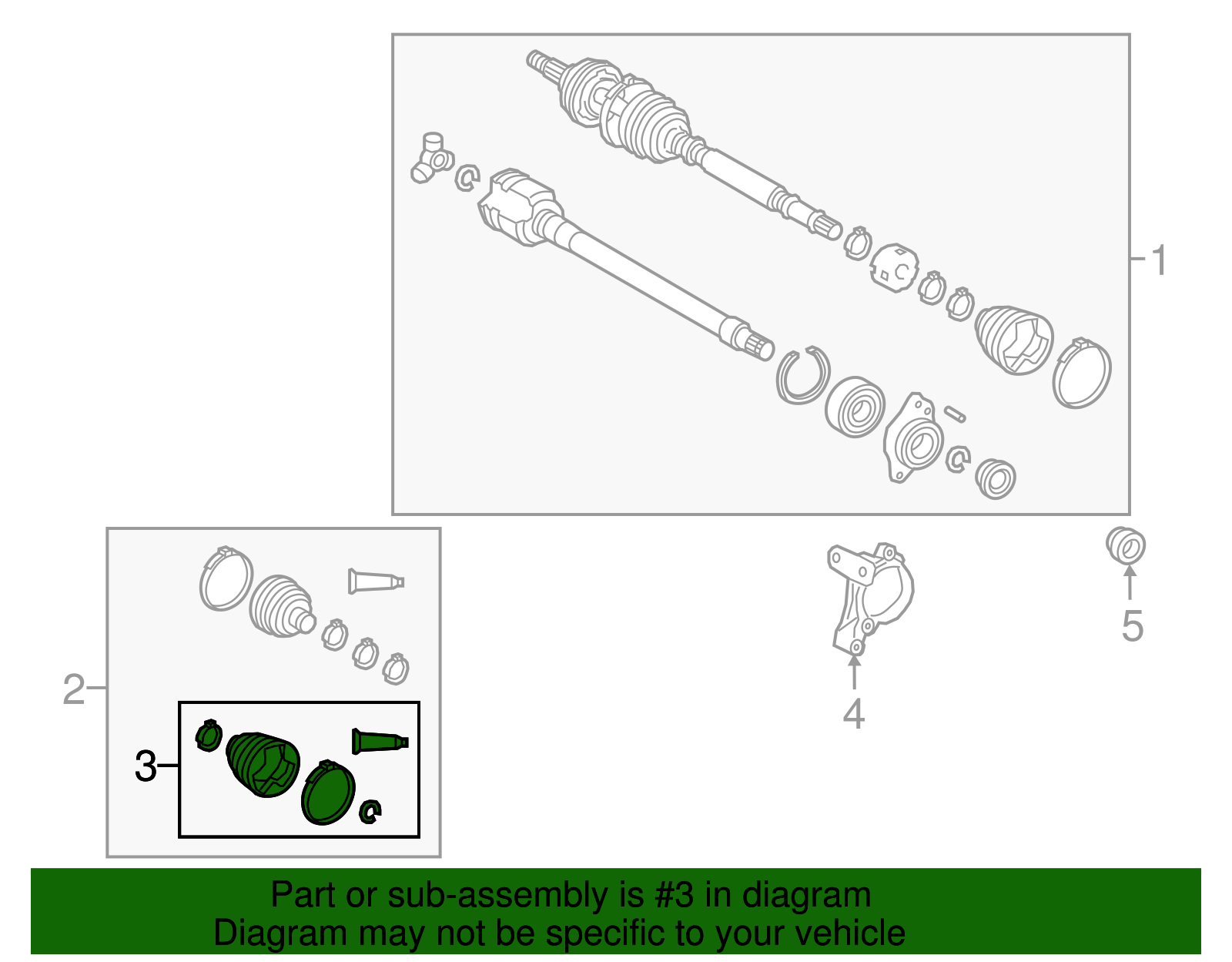 1

2

3

4

5

Part or sub-assembly is #3 in diagram
Diagram may not be specific to your vehicle