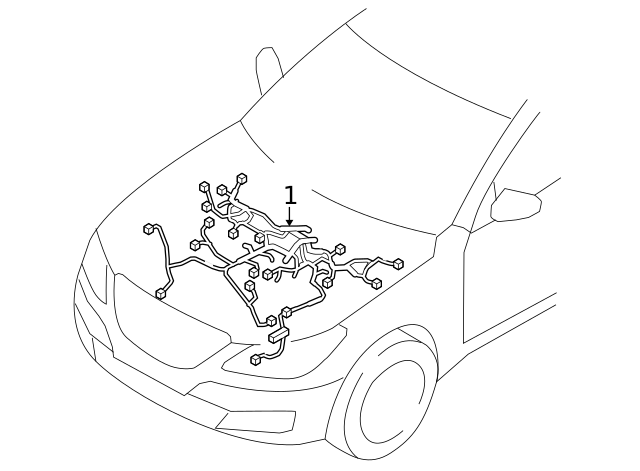 1