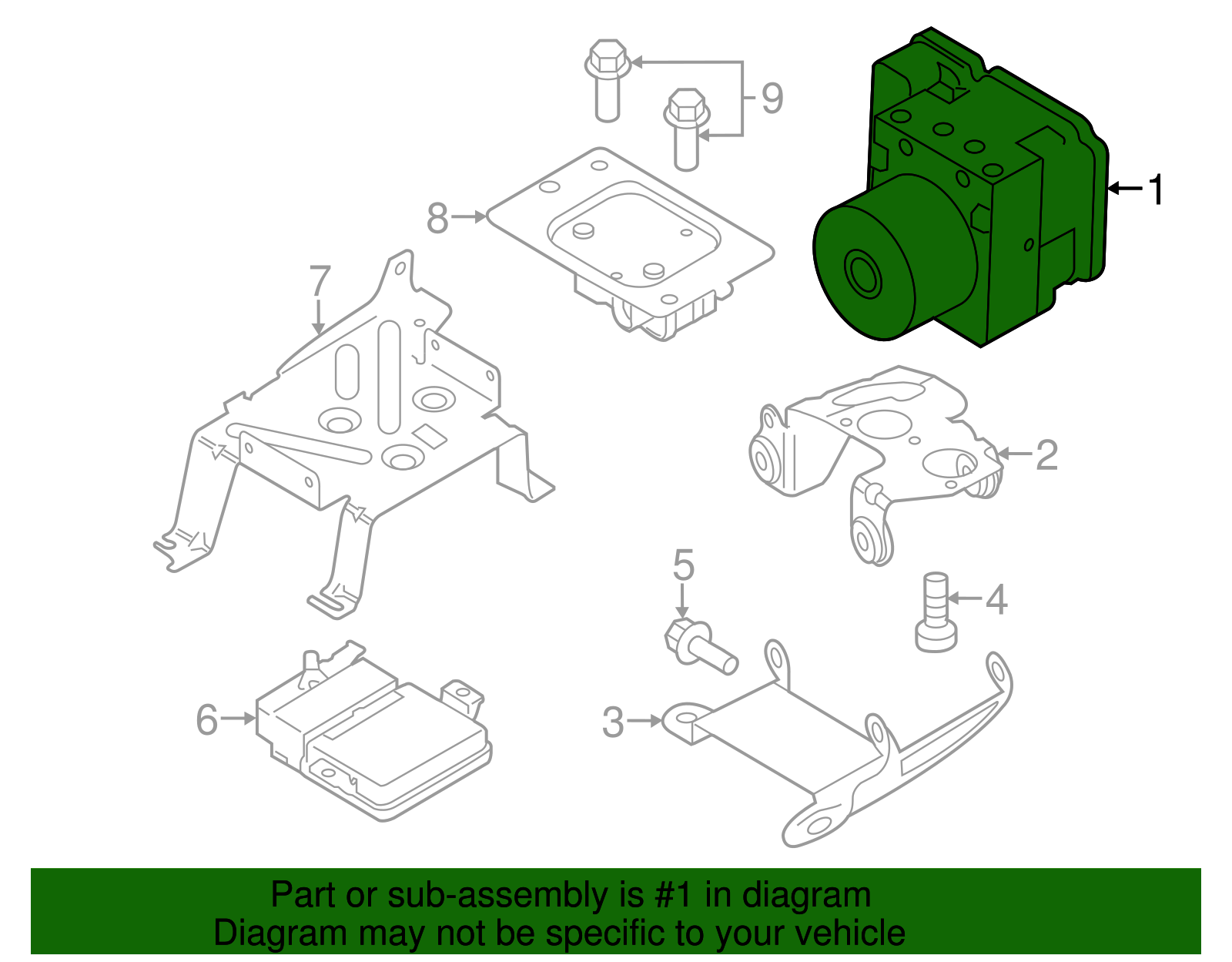 9
1
8
7
2
5
4
6
3

Part or sub-assembly is #1 in diagram
Diagram may not be specific to your vehicle