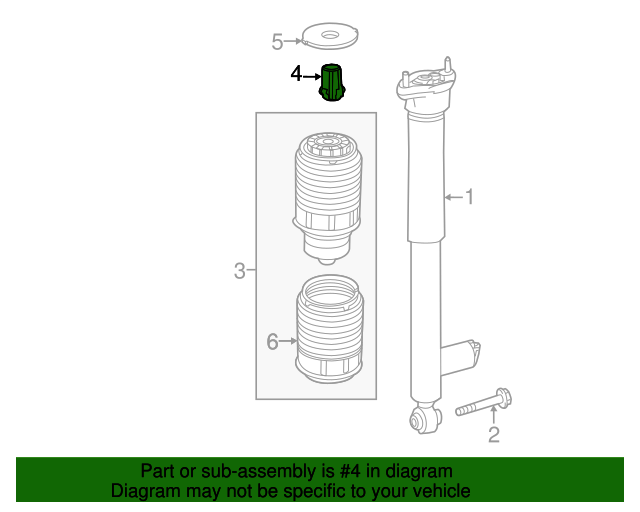 5
4
1
3
6
2
Part or sub-assembly is #4 in diagram
Diagram may not be specific to your vehicle