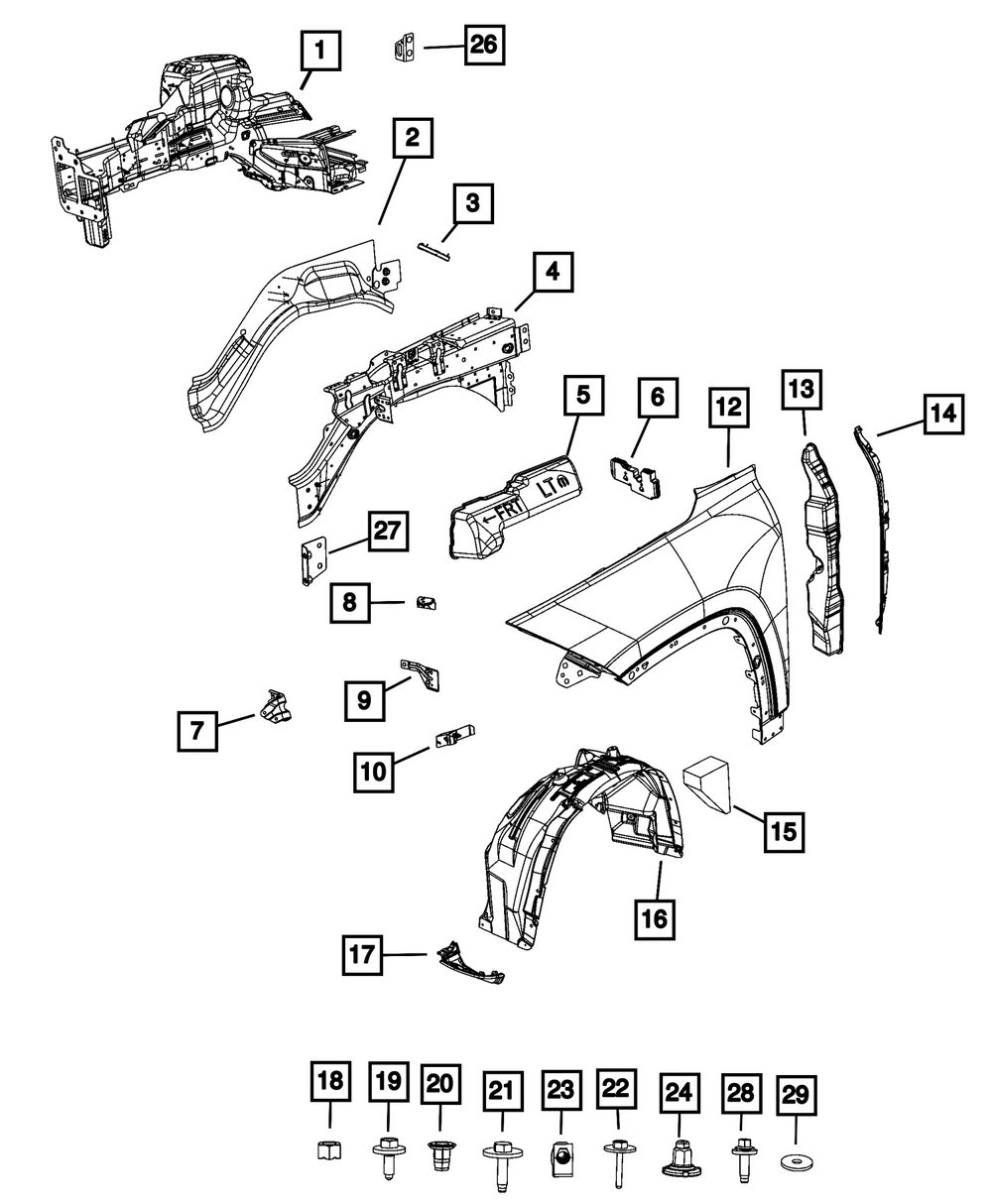 1
26
2
3
4
5
6
12
13
14
←FRT LT
27
8
9
7
10
15
16
17
18
19
20
21
23
22
24
28
29