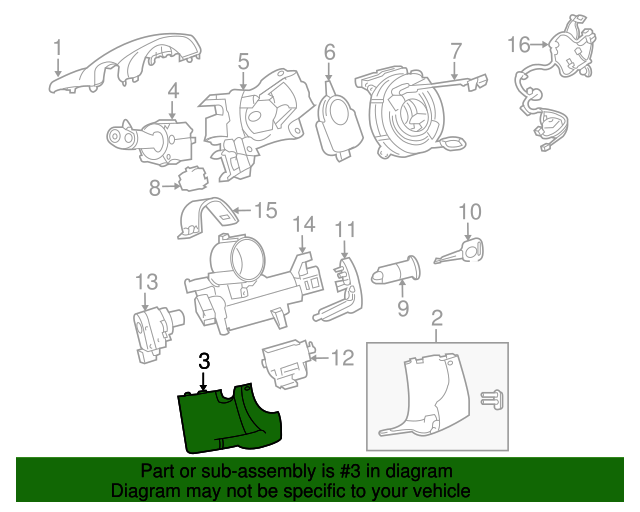 1
5
6
7
16
4
8
15
14
11
10
13
9
2
3
12

Part or sub-assembly is #3 in diagram
Diagram may not be specific to your vehicle