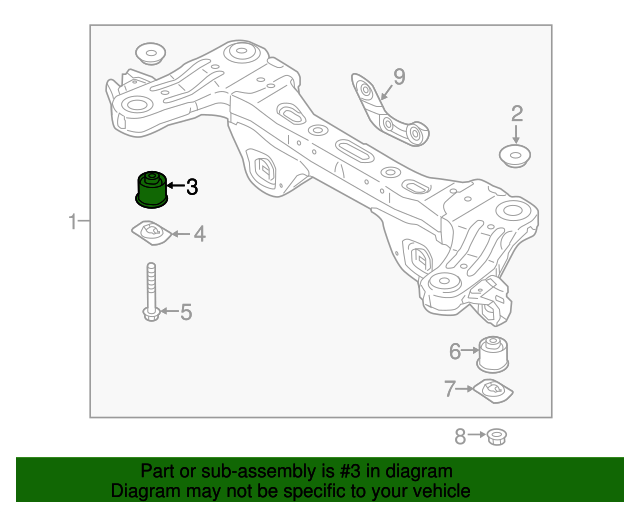 9
2
3
1
4
5
6
7
8

Part or sub-assembly is #3 in diagram
Diagram may not be specific to your vehicle