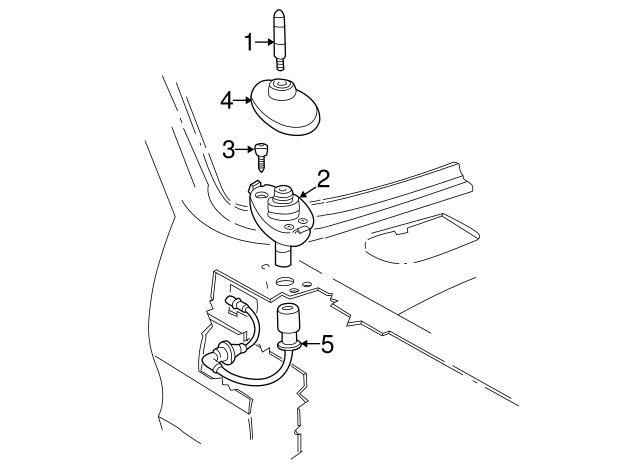 1
4
3
2
5