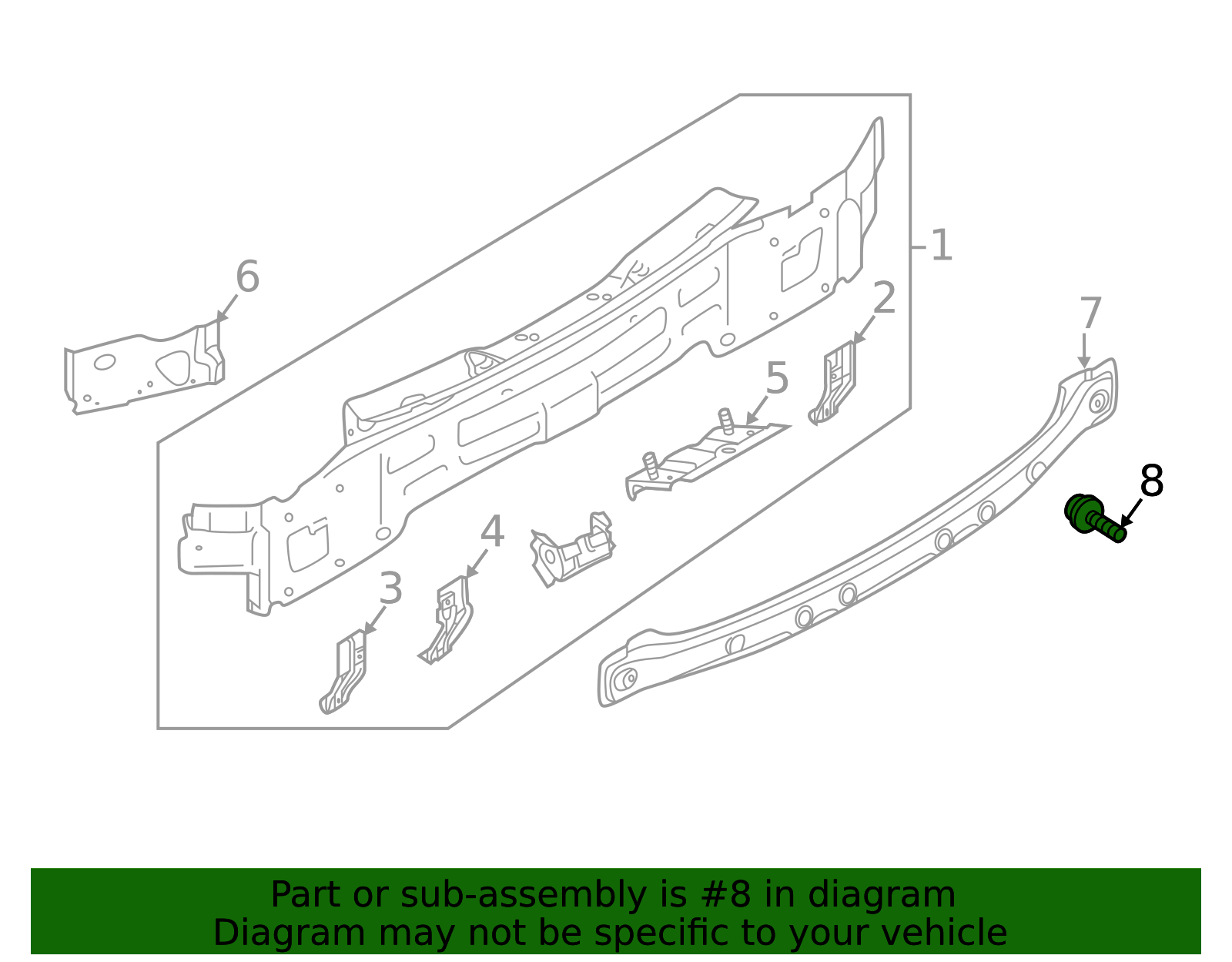 6
1
2
7
5
8
4
3

Part or sub-assembly is #8 in diagram
Diagram may not be specific to your vehicle