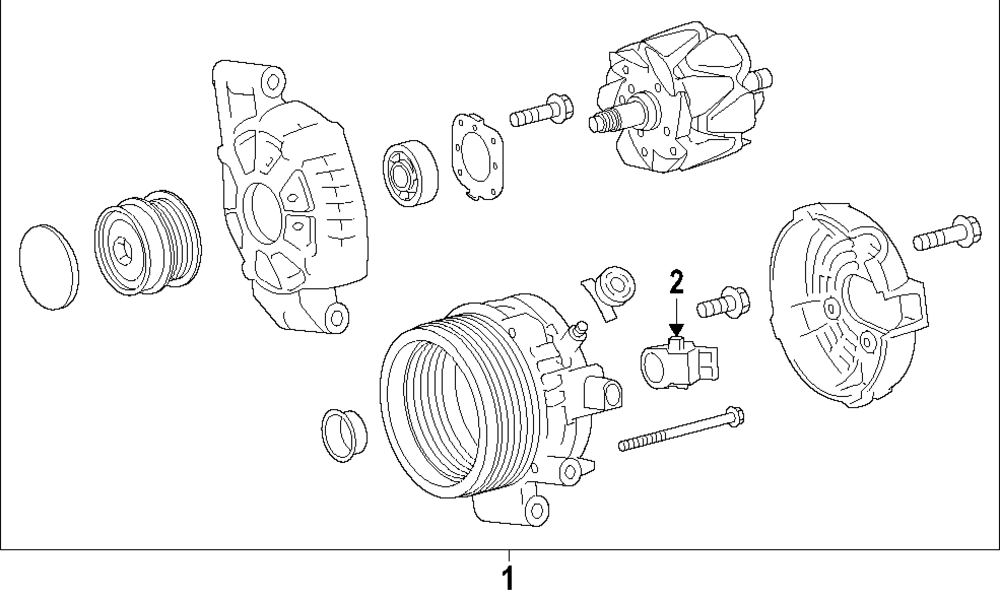 2

1