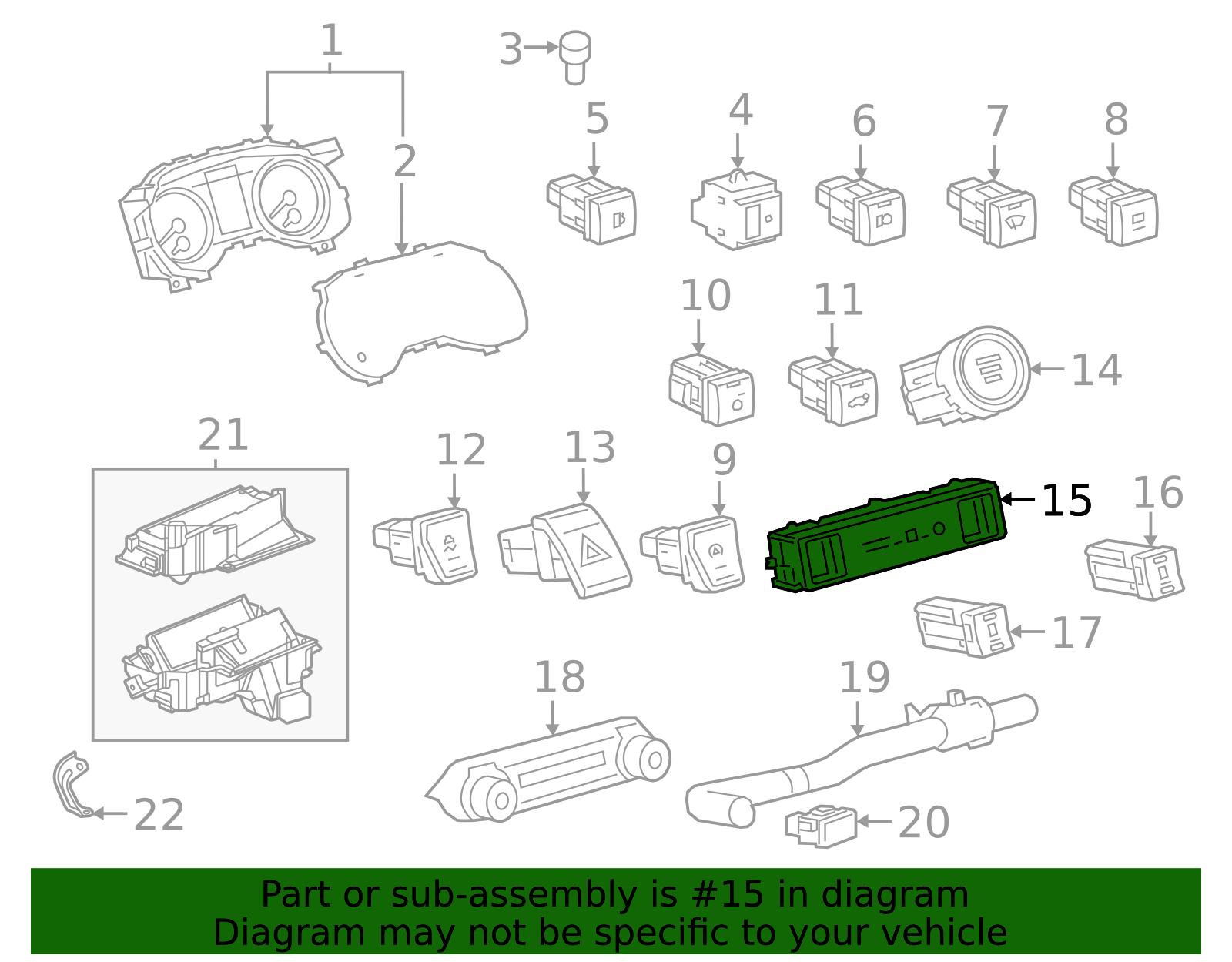 1
3
2
5
4
6
7
8
10
11
14
21
12
13
9
15
16
17
18
19
22
20

Part or sub-assembly is #15 in diagram
Diagram may not be specific to your vehicle