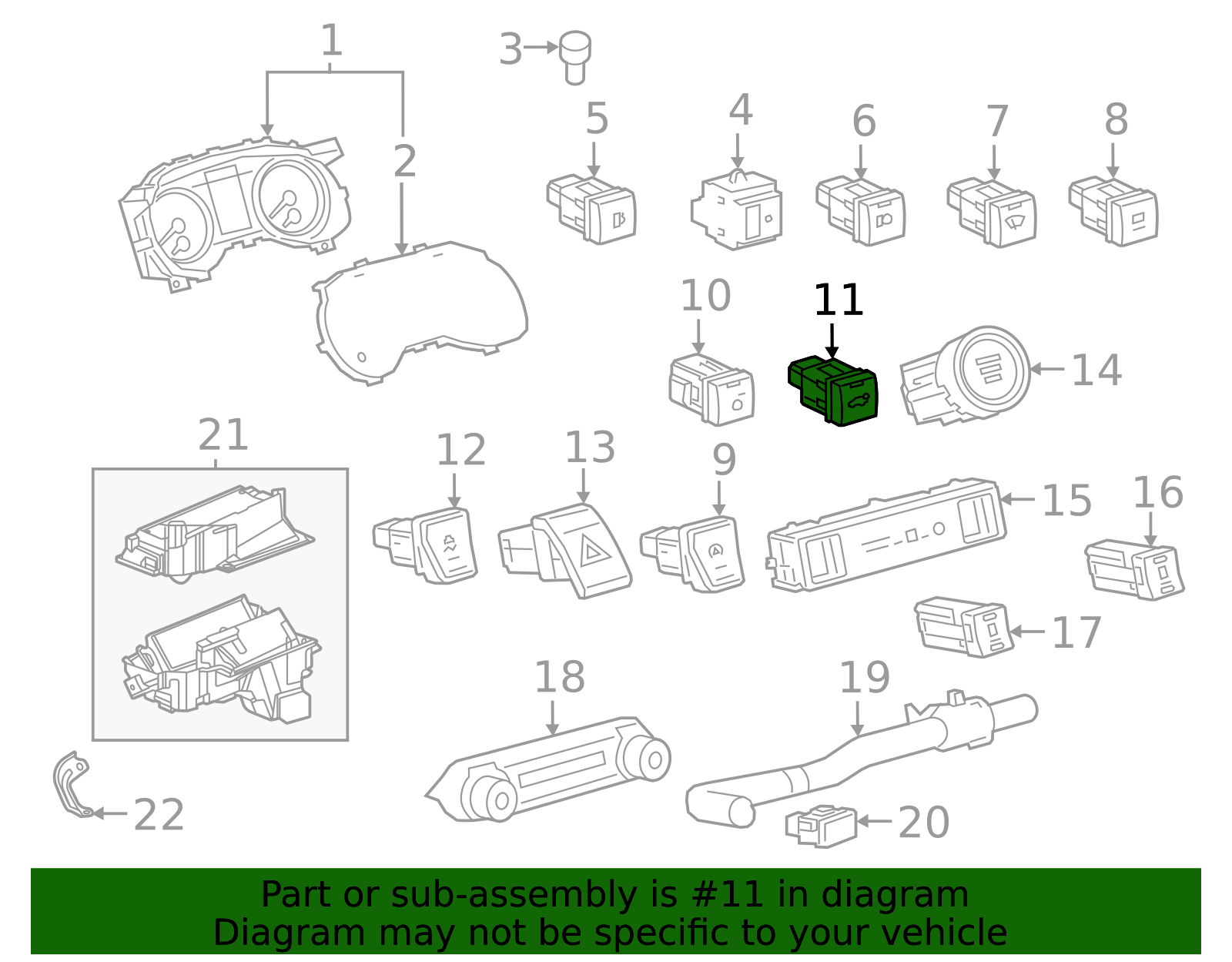 1
3
2
5
4
6
7
8
10
11
14
21
12
13
9
15
16
17
18
19
22
20

Part or sub-assembly is #11 in diagram
Diagram may not be specific to your vehicle