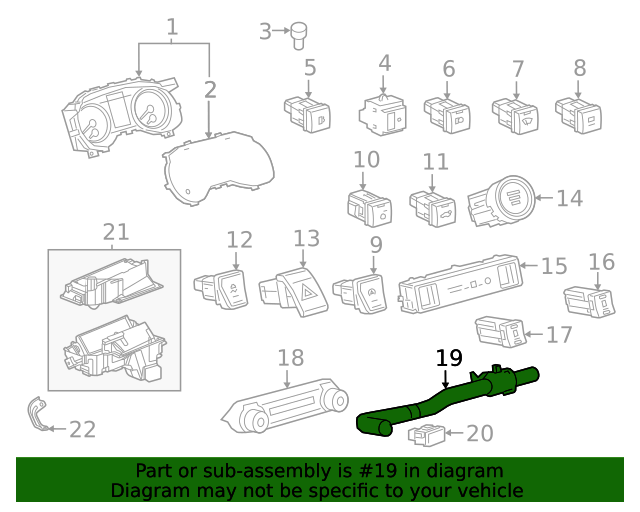 1
2
3
4
5
6
7
8
10
11
14
21
12
13
9
15
16
17
18
19
20
22

Part or sub-assembly is #19 in diagram
Diagram may not be specific to your vehicle