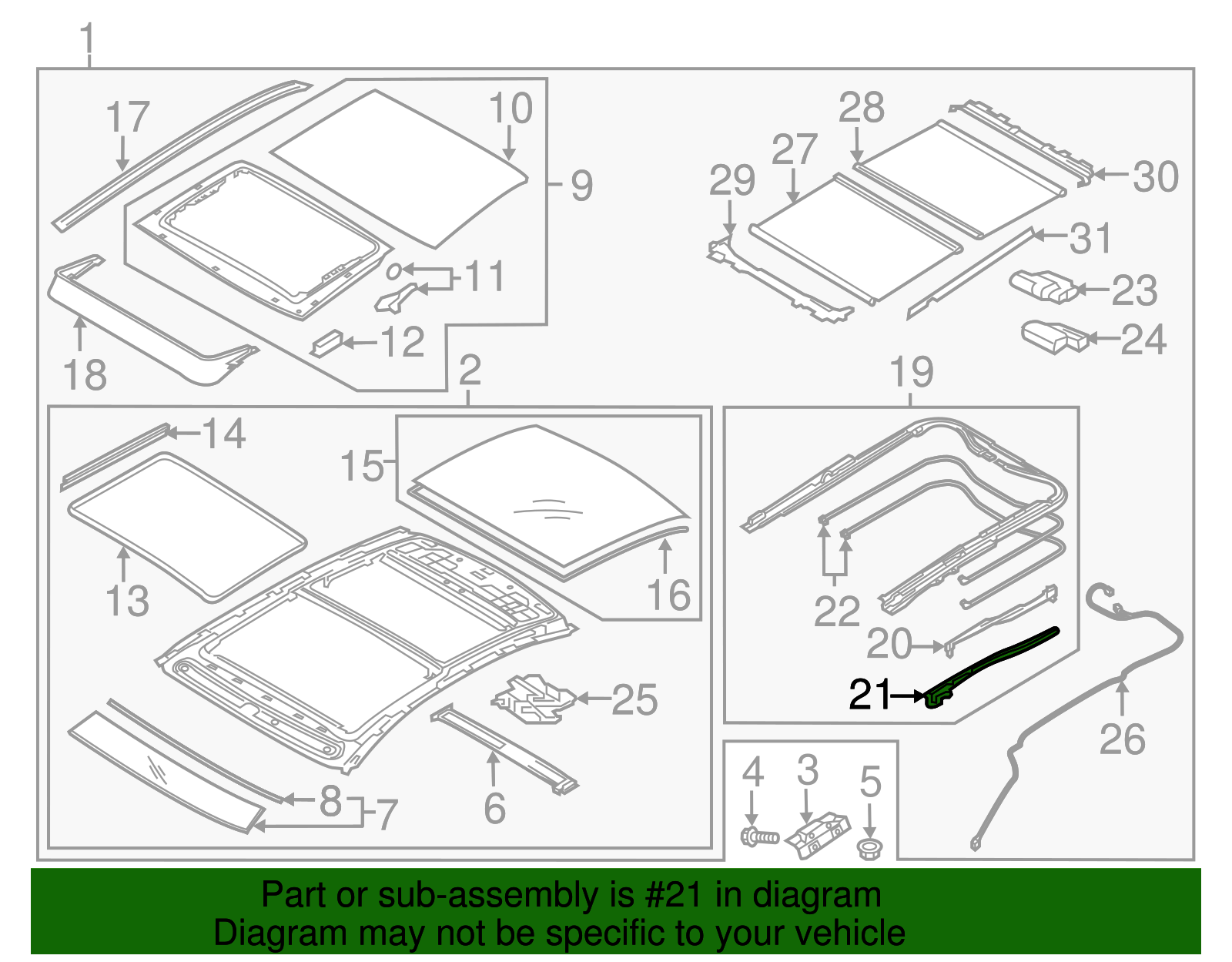 1
17
10
9
11
12
18
28
27
29
30
31
23
24
2
19
14
15
13
16
22
20
21
25
26
8
7
6
4
3
5

Part or sub-assembly is #21 in diagram
Diagram may not be specific to your vehicle