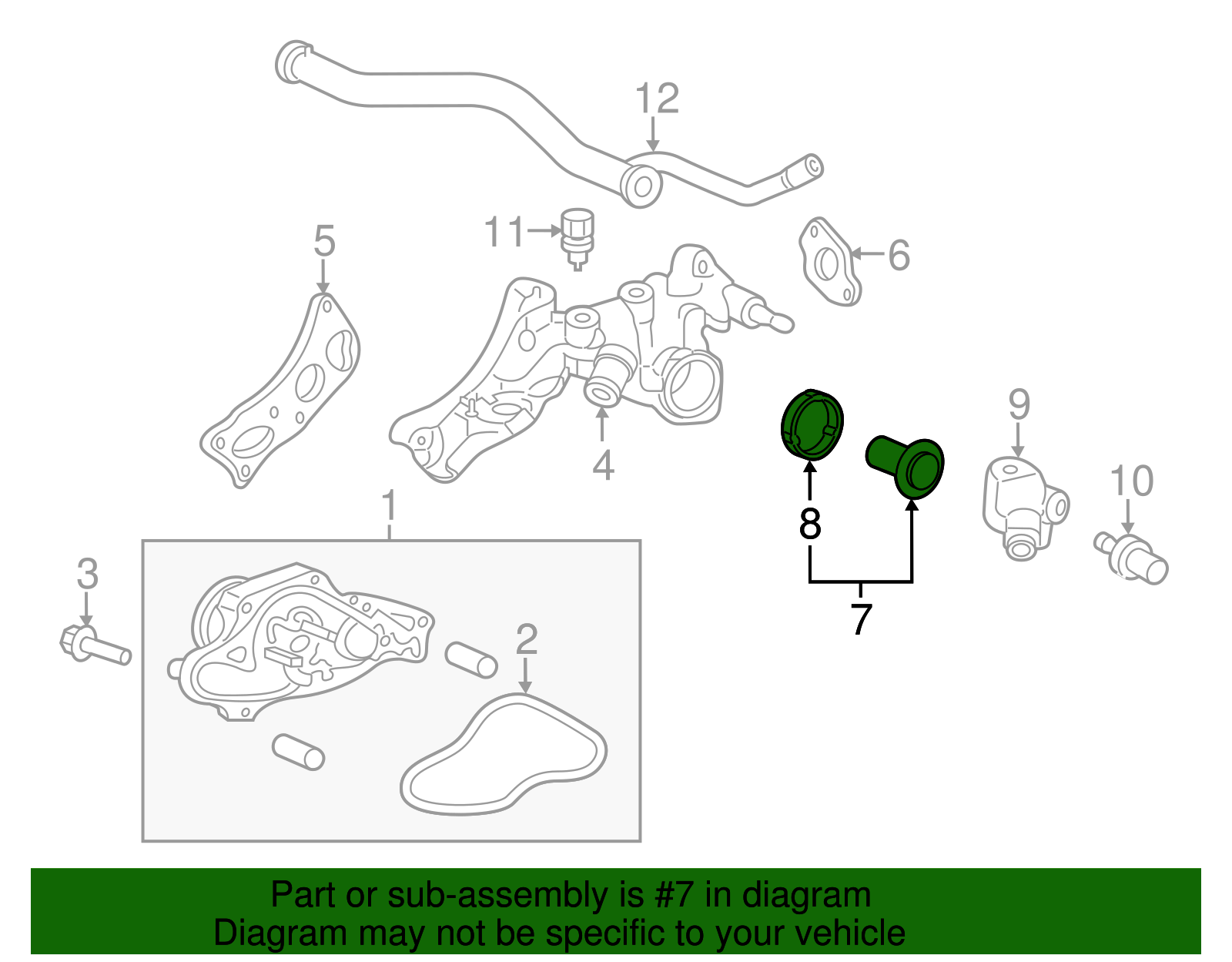 12

11

5

6

4

9

10

8

7

1

3

2

Part or sub-assembly is #7 in diagram
Diagram may not be specific to your vehicle