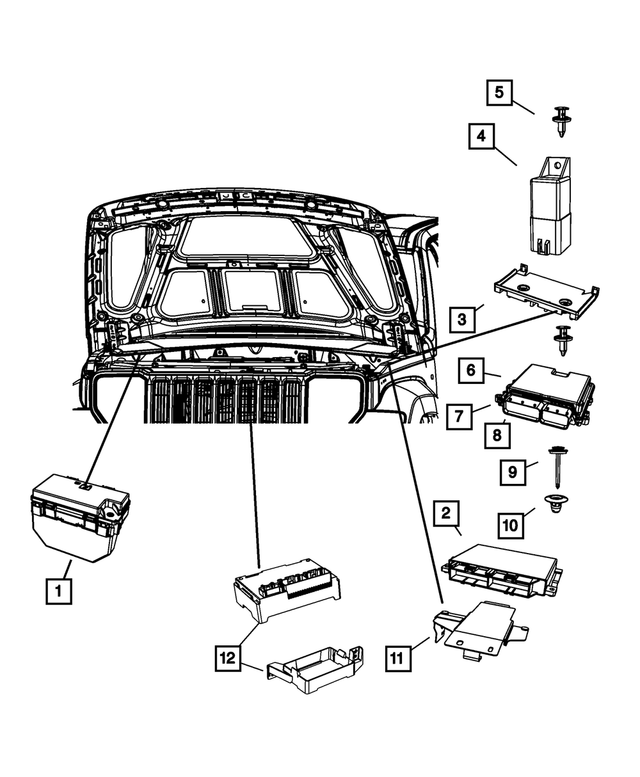 5
4
3
6
7
8
9
10
2
1
12
11