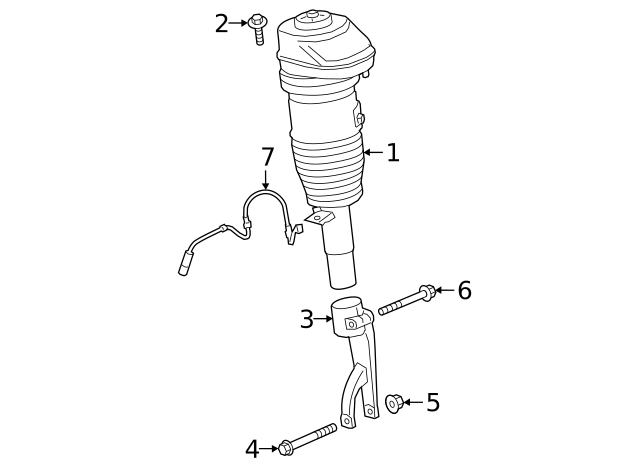 2
1
7
6
3
5
4