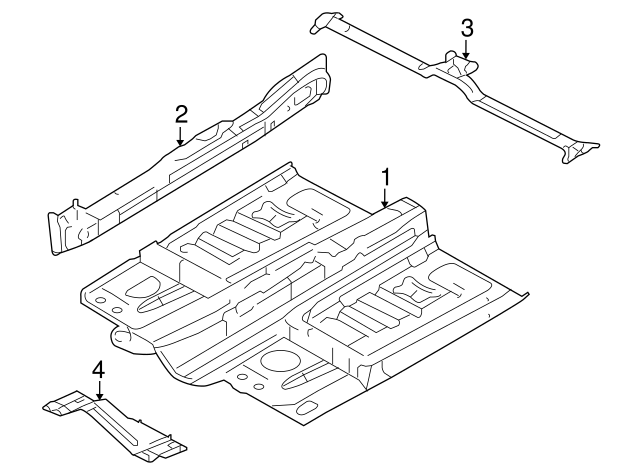 3
2
1
4