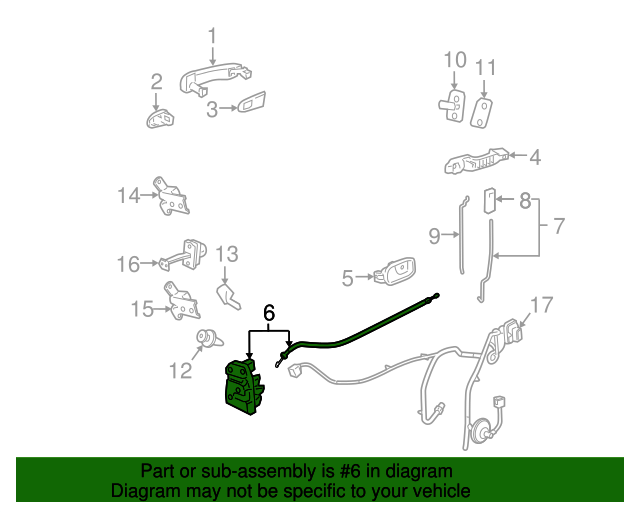 1
2
3
10
11
4
14
8
7
9
16
13
5
15
6
17
12

Part or sub-assembly is #6 in diagram
Diagram may not be specific to your vehicle