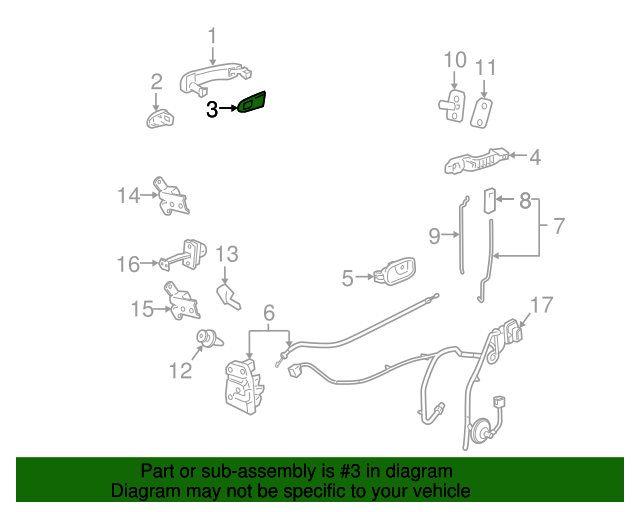 1
2
3
10
11
4
14
8
7
9
16
13
5
15
6
17
12

Part or sub-assembly is #3 in diagram
Diagram may not be specific to your vehicle