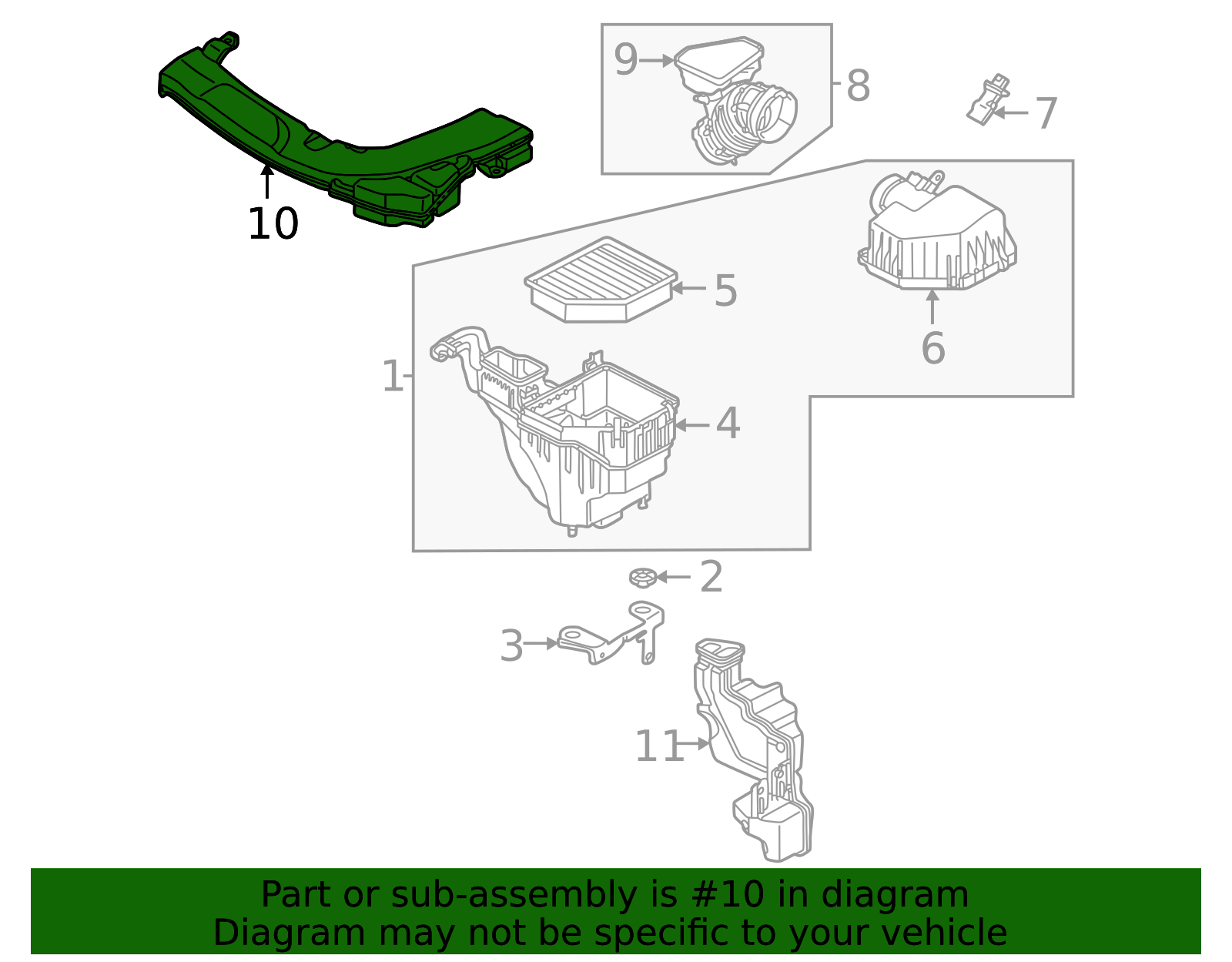 10
9
8
7
5
6
1
4
2
3
11

Part or sub-assembly is #10 in diagram
Diagram may not be specific to your vehicle