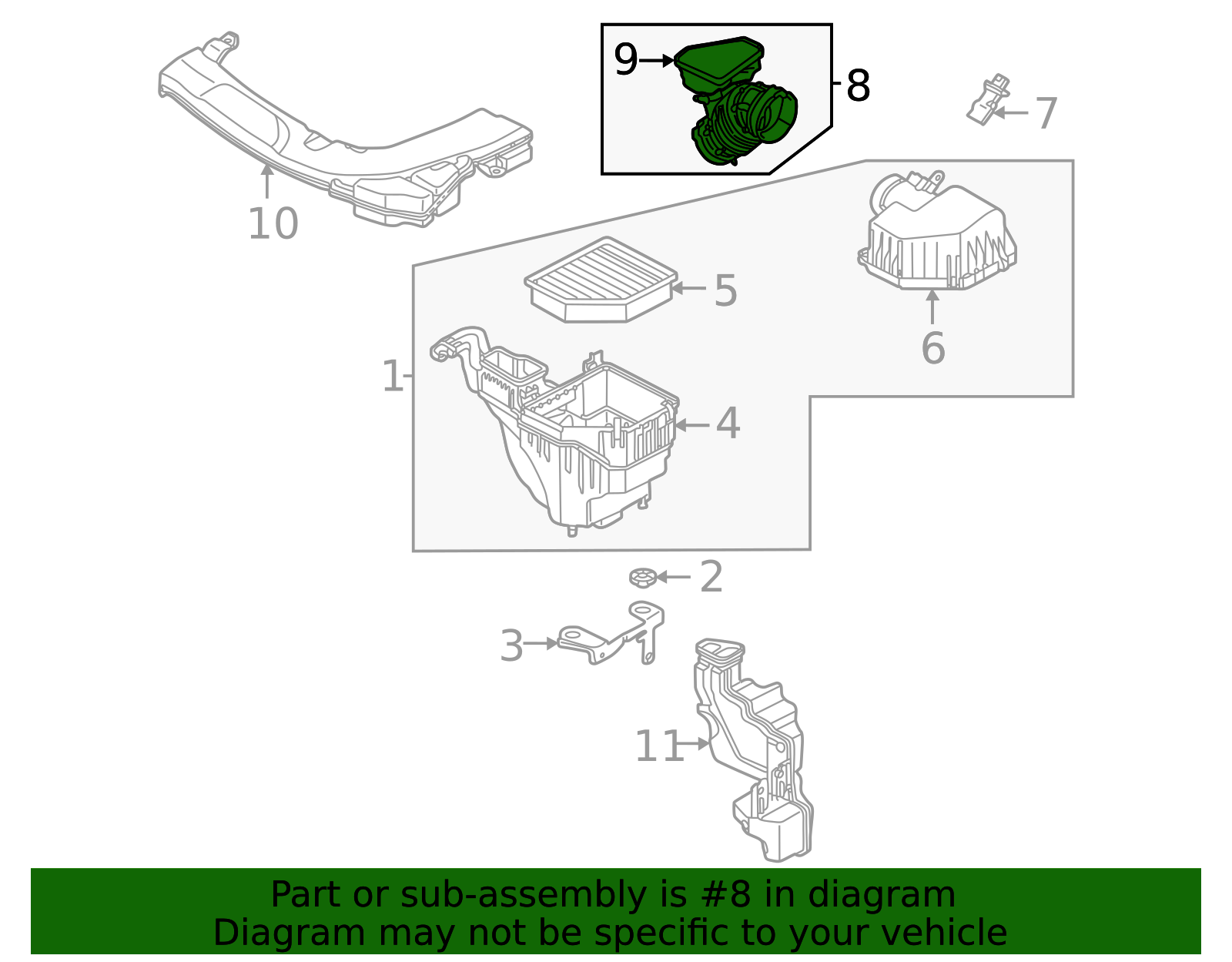 9
8
7
10
5
6
1
4
2
3
11

Part or sub-assembly is #8 in diagram
Diagram may not be specific to your vehicle