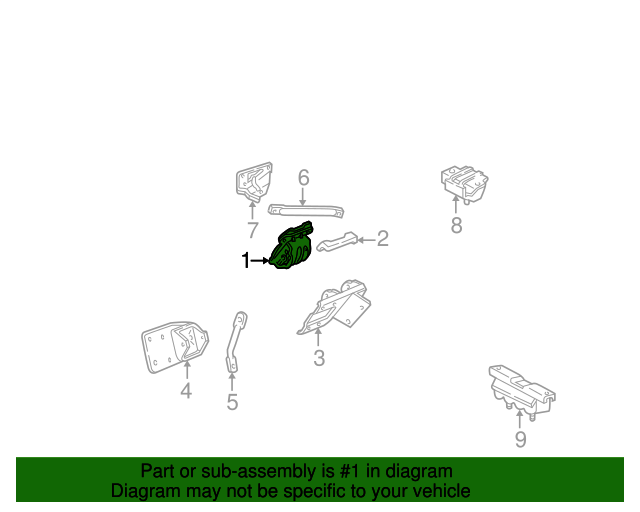 6
7
8
2
1
3
4
5
9

Part or sub-assembly is #1 in diagram
Diagram may not be specific to your vehicle