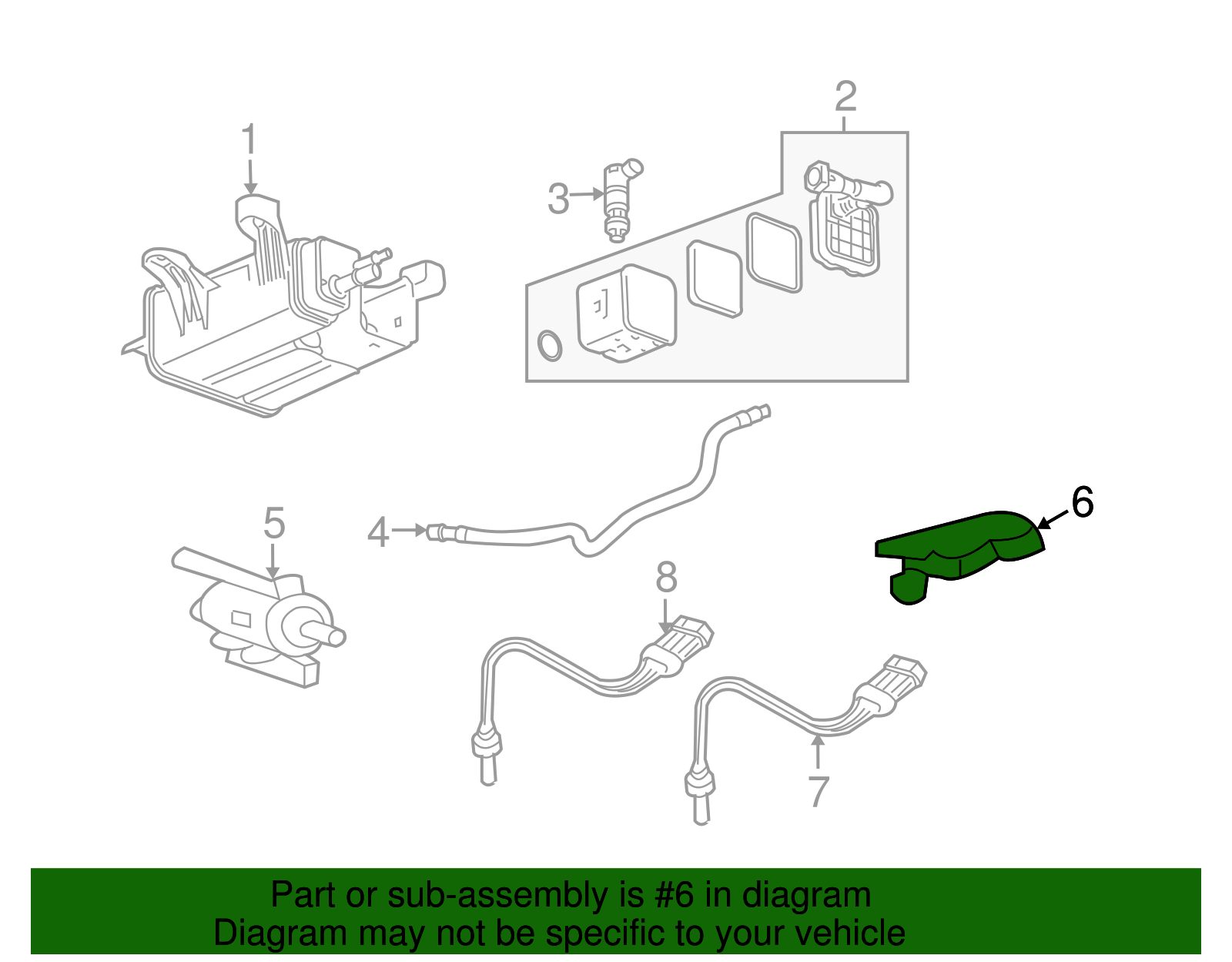 1
2
3
4
5
6
8
7

Part or sub-assembly is #6 in diagram
Diagram may not be specific to your vehicle