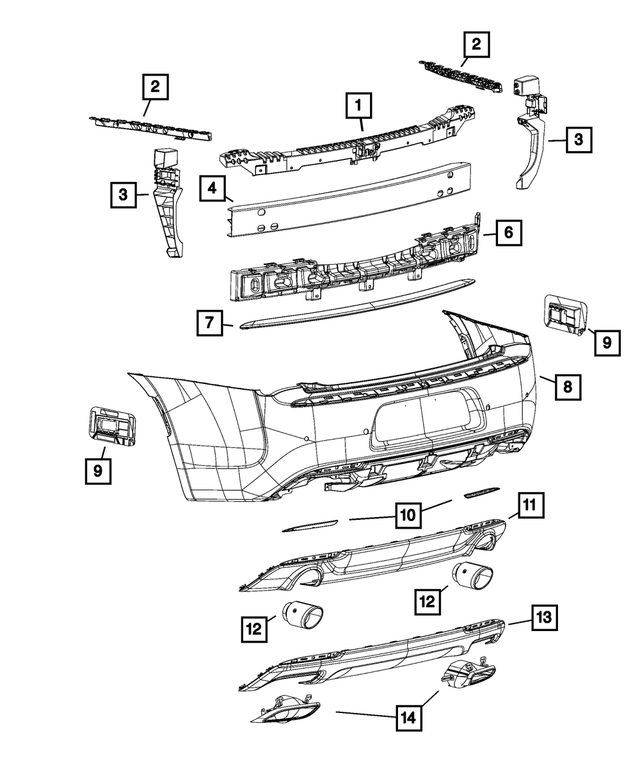 2
2
1
3
3
4
6
7
9
8
9
10
11
12
12
13
14