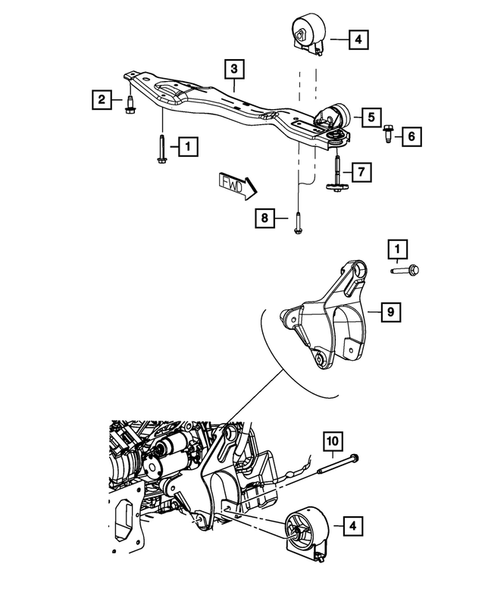 4
3
2
5
6
1
7
FWD
8
1
9
10
4