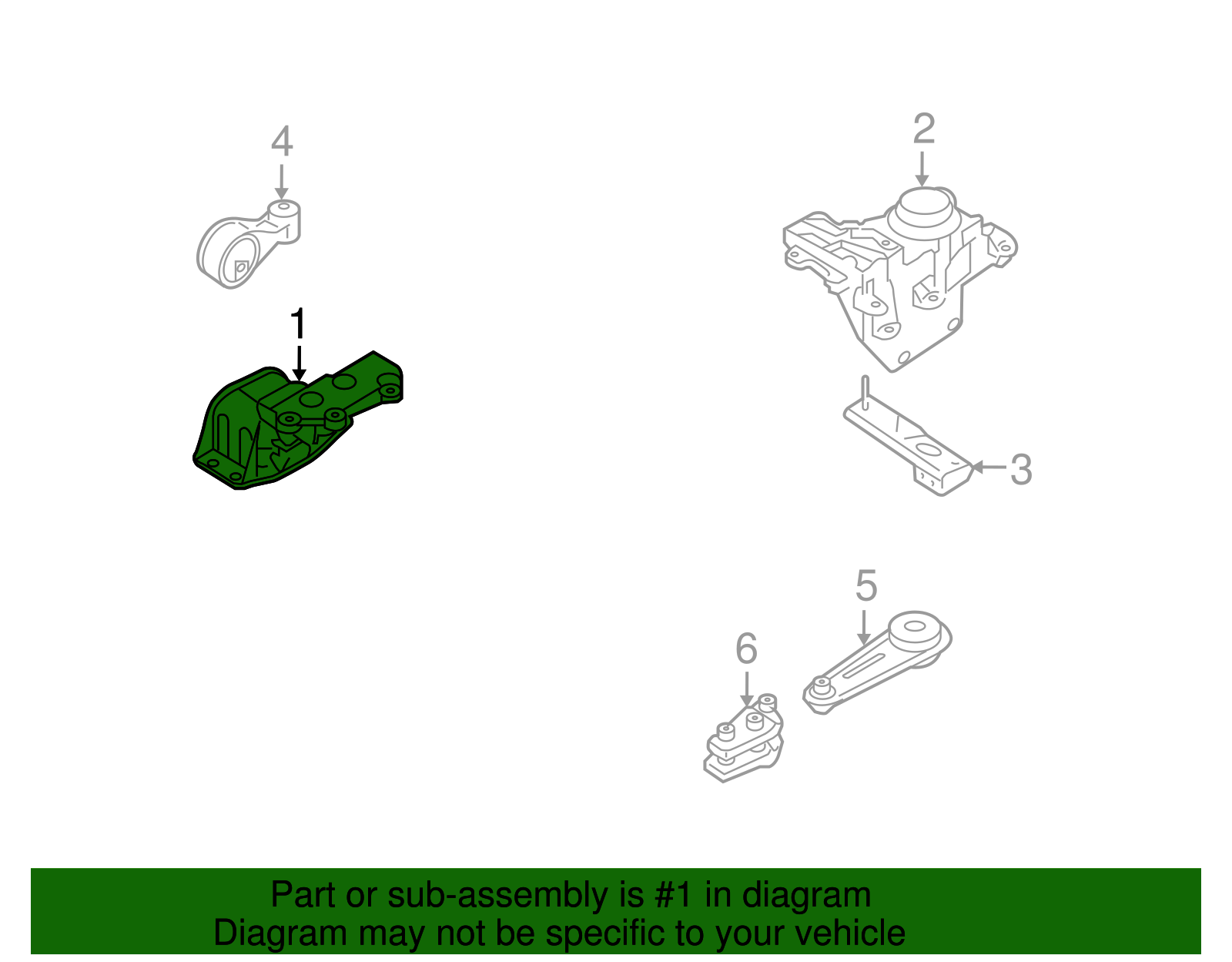 4

2

1

3

5

6

Part or sub-assembly is #1 in diagram
Diagram may not be specific to your vehicle