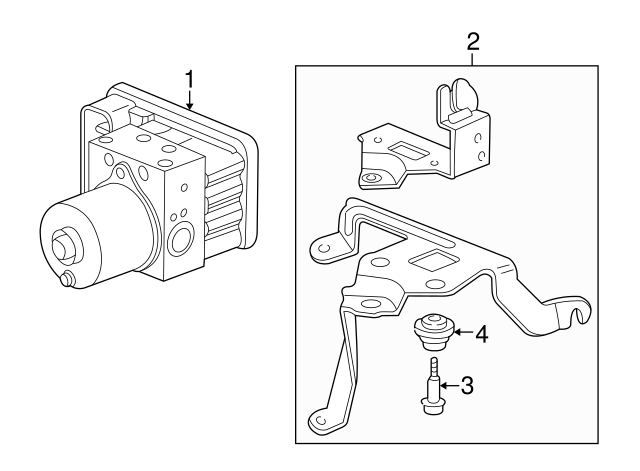 1
2
4
3